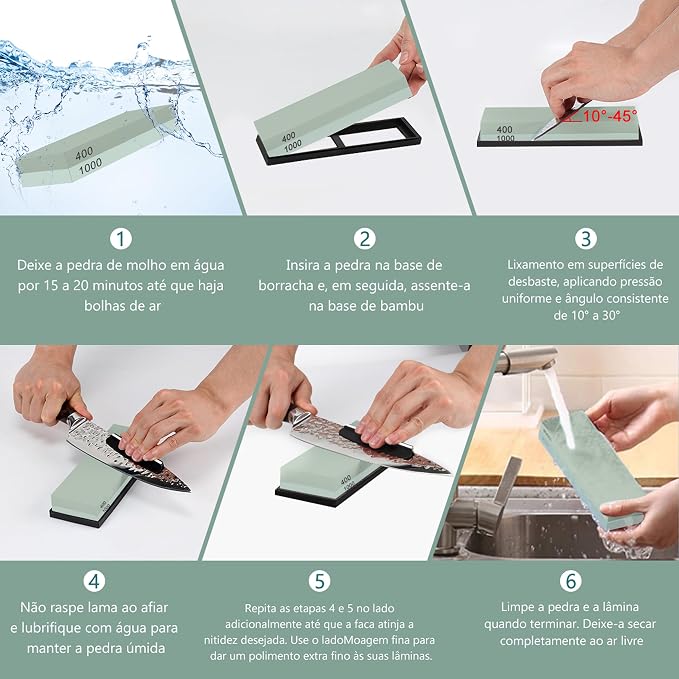 400
1000

400
1000

400
1000
10°-45°

1
Deixe a pedra de molho em água por 15 a 20 minutos até que haja bolhas de ar

2
Insira a pedra na base de borracha e, em seguida, assente-a na base de bambu

3
Lixamento em superfícies de desbaste, aplicando pressão uniforme e ângulo consistente de 10° a 30°

400
1000

400
1000

4
Não raspe lama ao afiar e lubrifique com água para manter a pedra úmida

5
Repita as etapas 4 e 5 no lado adicionalmente até que a faca atinja a nitidez desejada. Use o ladoMoagem fina para dar um polimento extra fino às suas lâminas.

6
Limpe a pedra e a lâmina quando terminar. Deixe-a secar completamente ao ar livre