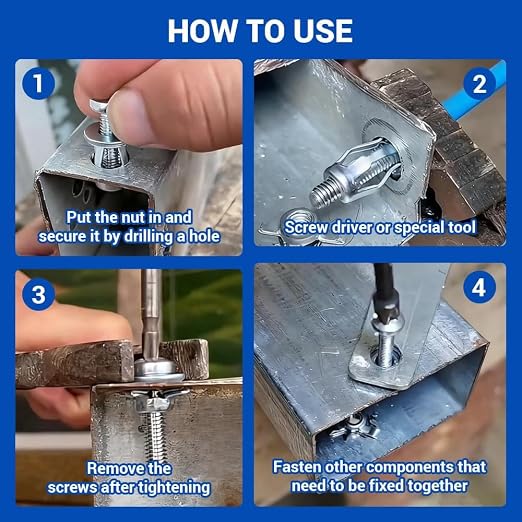 HOW TO USE

1

Put the nut in and secure it by drilling a hole

2

Screw driver or special tool

3

Remove the screws after tightening

4

Fasten other components that need to be fixed together